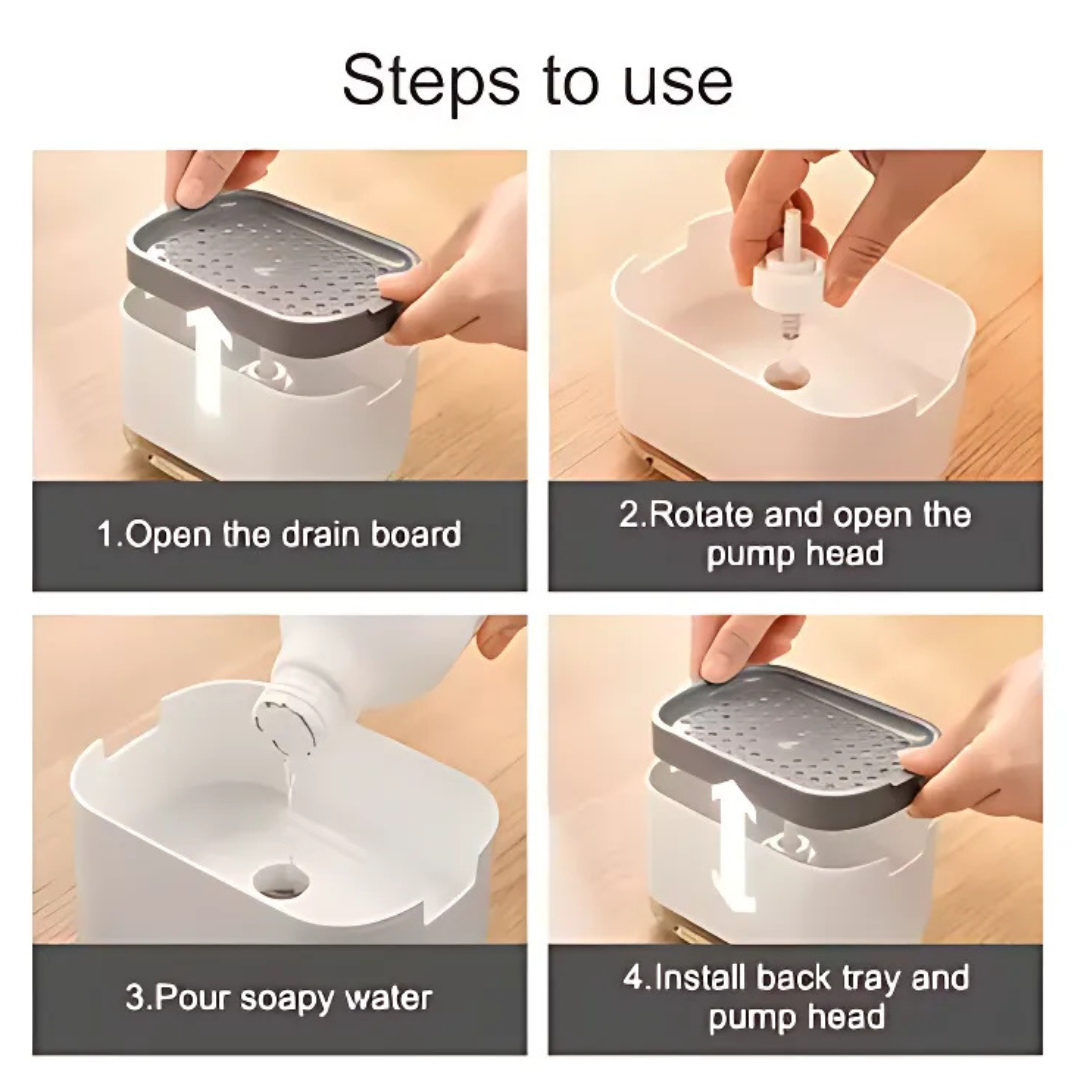 Steps to use

1.Open the drain board

2.Rotate and open the pump head

3.Pour soapy water

4.Install back tray and pump head