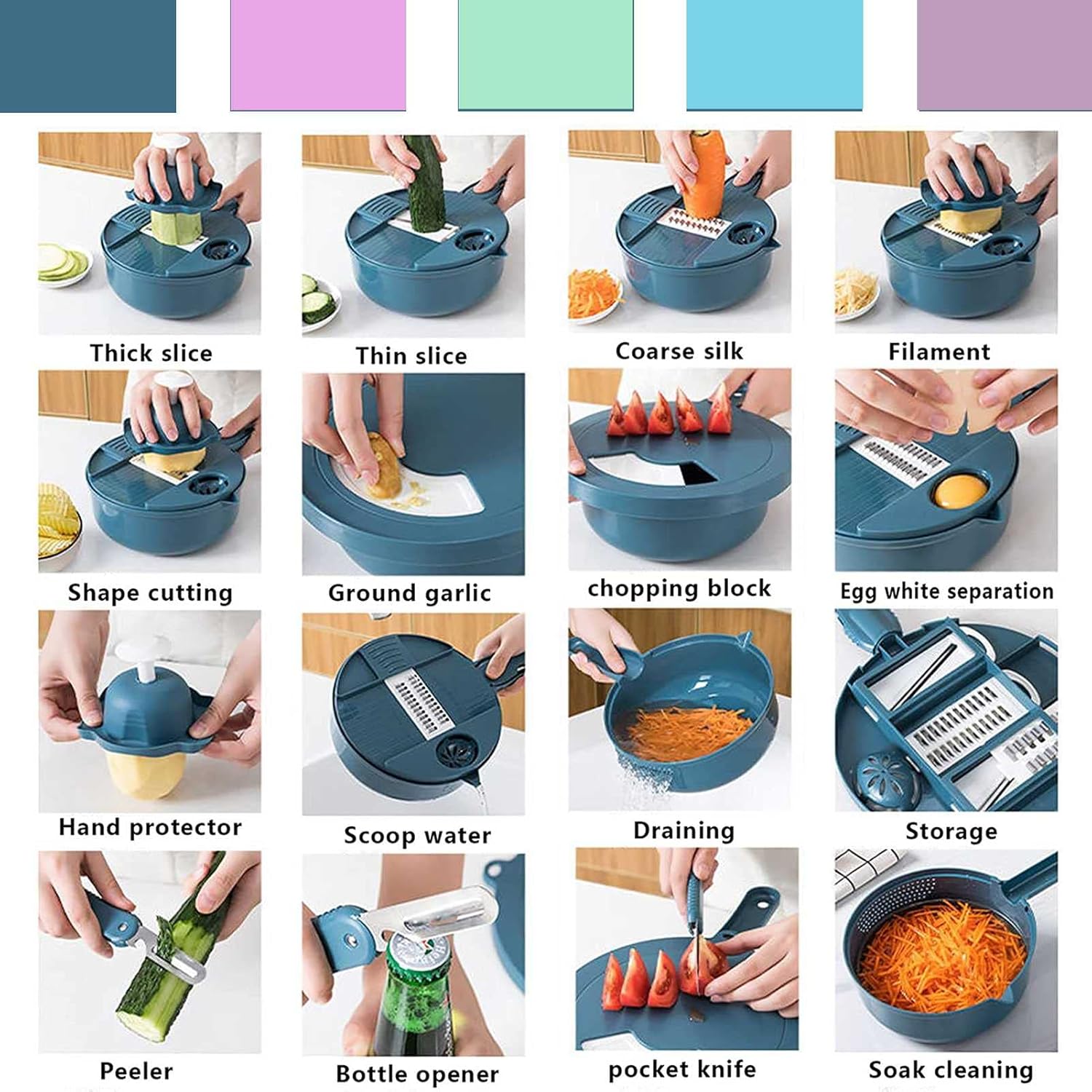 Thick slice

Thin slice

Coarse silk

Filament

Shape cutting

Ground garlic

chopping block

Egg white separation

Hand protector

Scoop water

Draining

Storage

Peeler

Bottle opener

pocket knife

Soak cleaning