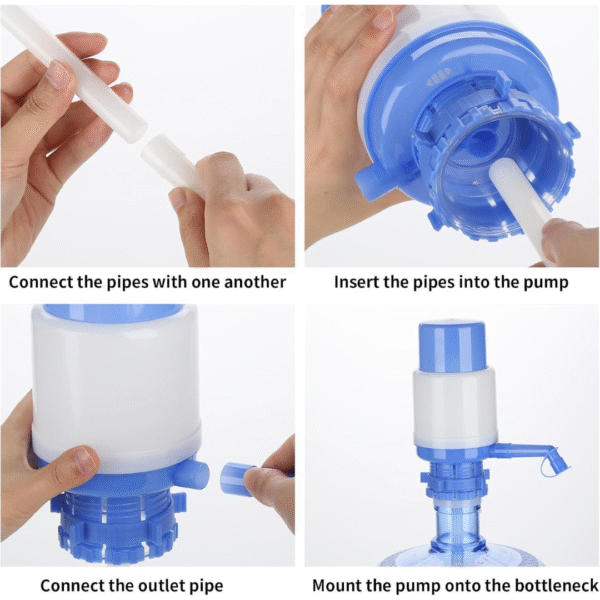 Connect the pipes with one another

Insert the pipes into the pump

Connect the outlet pipe

Mount the pump onto the bottleneck